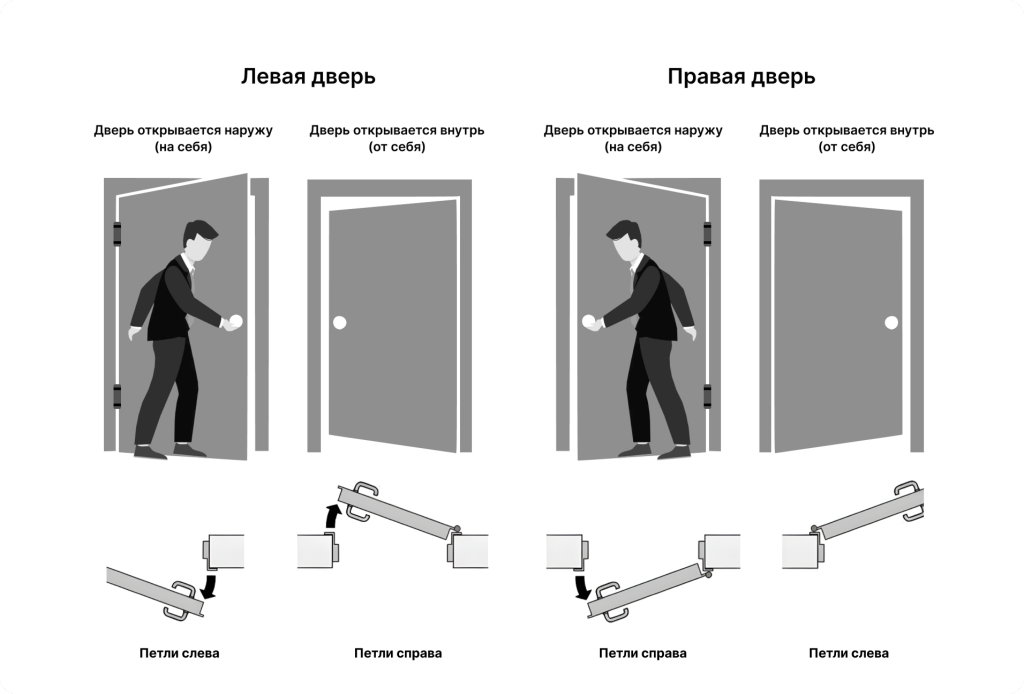 Левая дверь

Дверь открывается наружу (на себя)

Дверь открывается внутрь (от себя)

Петли слева

Петли справа

Правая дверь

Дверь открывается наружу (на себя)

Дверь открывается внутрь (от себя)

Петли справа

Петли слева